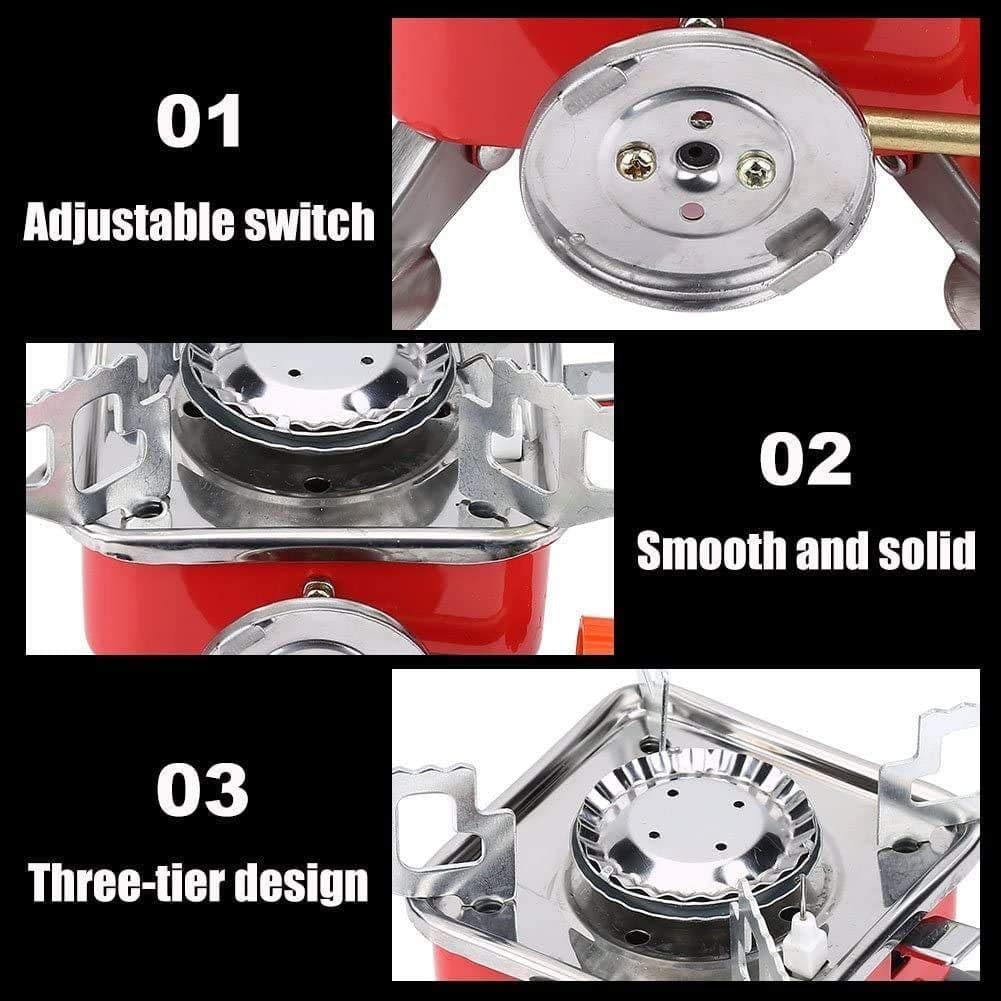 01
Adjustable switch

02
Smooth and solid

03
Three-tier design